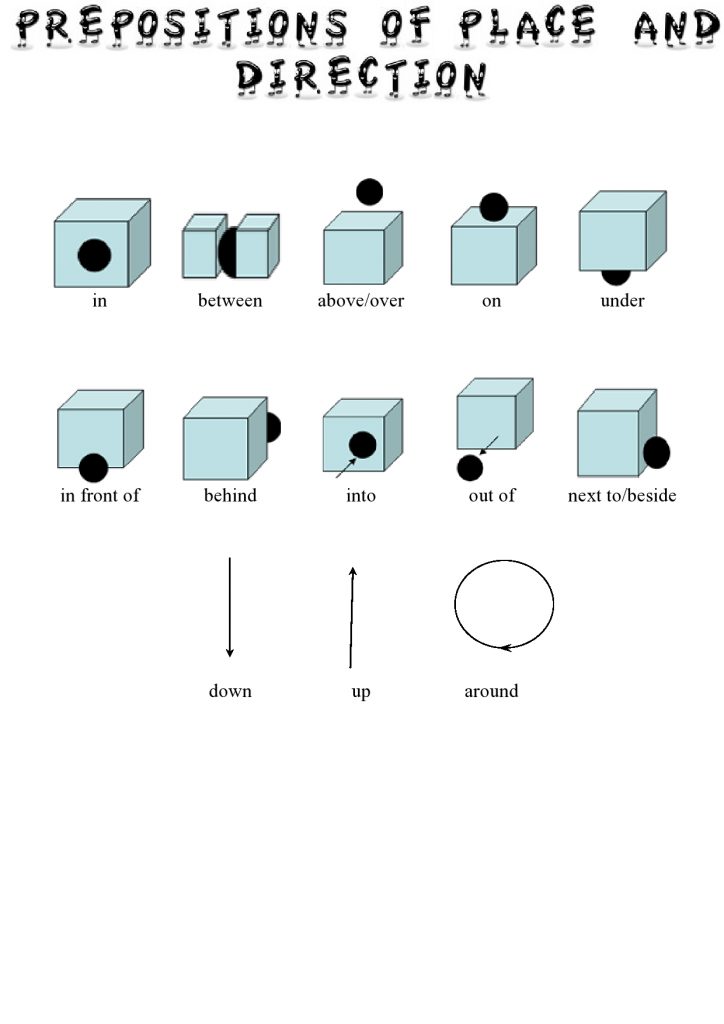 PREPOSITIONS OF PLACE AND DIRECTION

in
between
above/over
on
under

in front of
behind
into
out of
next to/beside

down
up
around